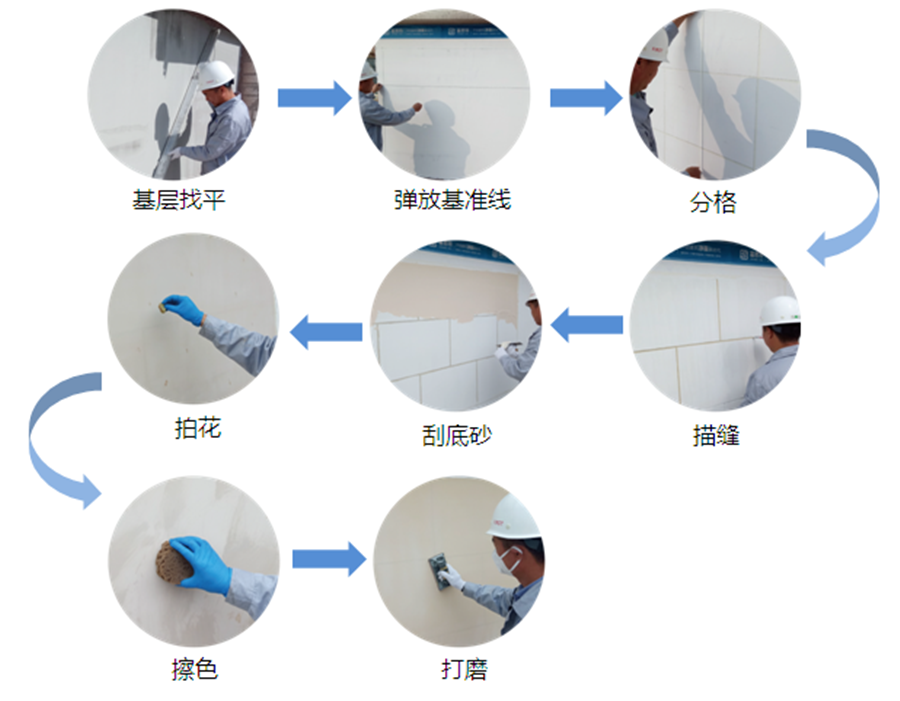 基层找平

弹放基准线

分格

描缝

刮底砂

拍花

擦色

打磨